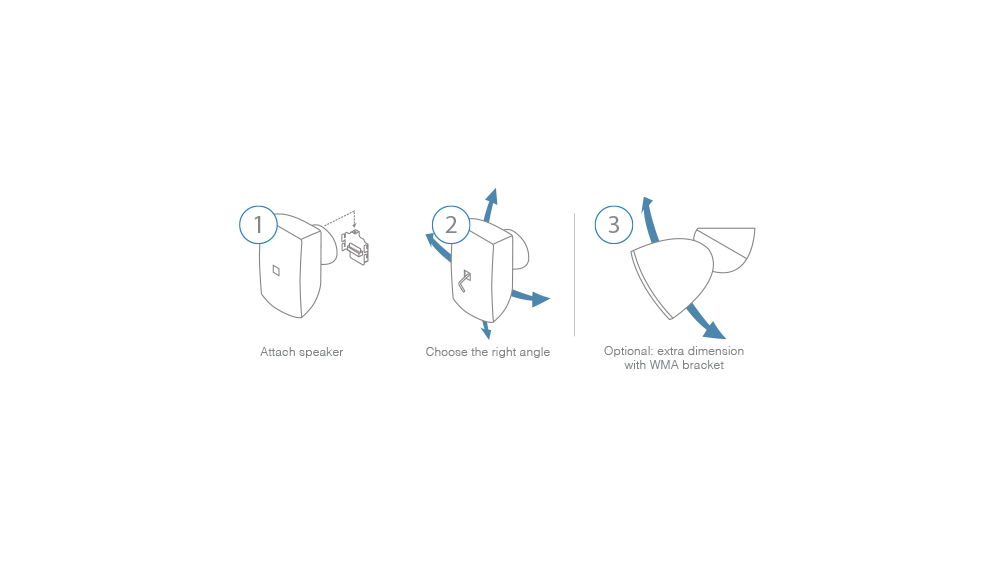 1

Attach speaker

2

Choose the right angle

3

Optional: extra dimension with WMA bracket